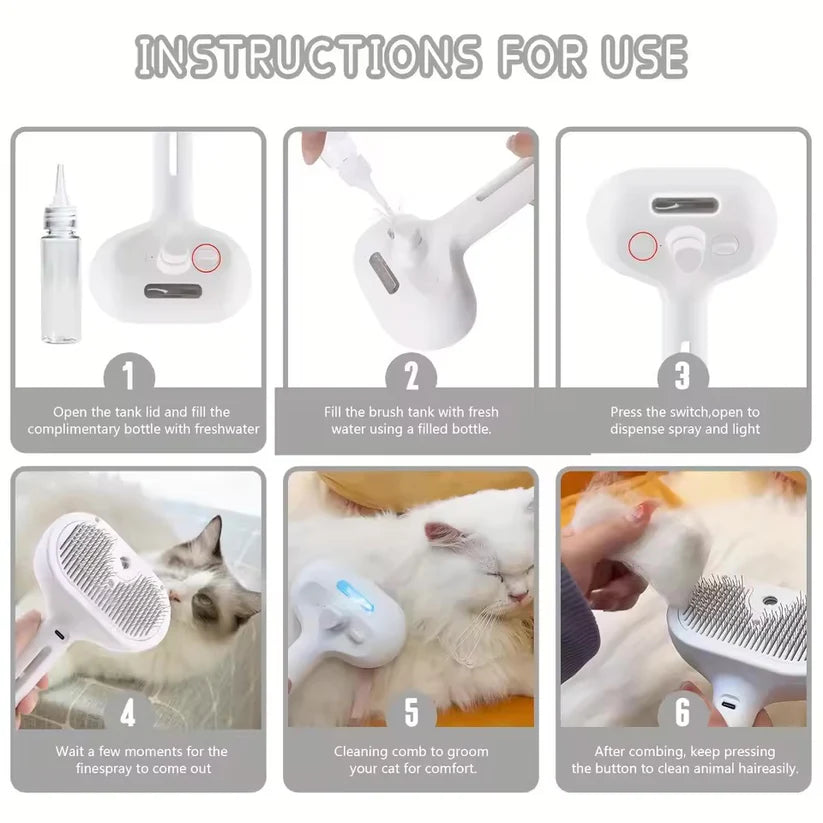 INSTRUCTIONS FOR USE

1
Open the tank lid and fill the complimentary bottle with freshwater

2
Fill the brush tank with fresh water using a filled bottle.

3
Press the switch,open to dispense spray and light

4
Wait a few moments for the finespray to come out

5
Cleaning comb to groom your cat for comfort.

6
After combing, keep pressing the button to clean animal haireasily.